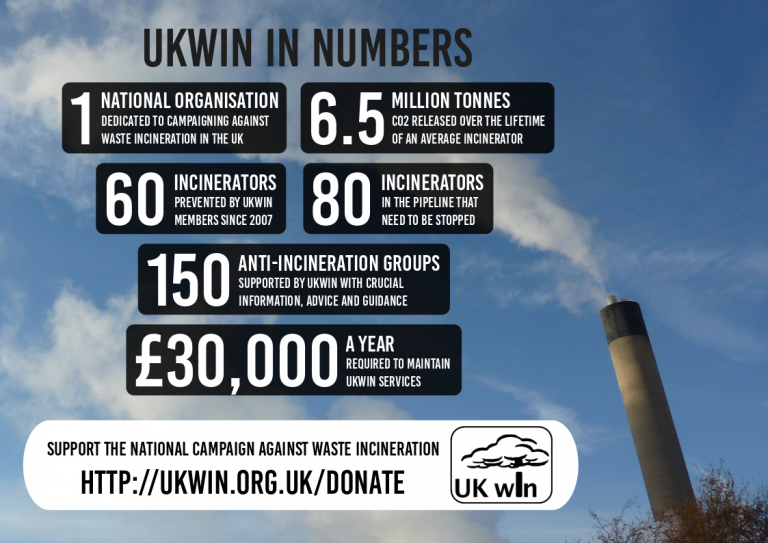 UKWIN IN NUMBERS

1 NATIONAL ORGANISATION
DEDICATED TO CAMPAIGNING AGAINST WASTE INCINERATION IN THE UK

6.5 MILLION TONNES
CO2 RELEASED OVER THE LIFETIME OF AN AVERAGE INCINERATOR

60 INCINERATORS
PREVENTED BY UKWIN MEMBERS SINCE 2007

80 INCINERATORS
IN THE PIPELINE THAT NEED TO BE STOPPED

150 ANTI-INCINERATION GROUPS
SUPPORTED BY UKWIN WITH CRUCIAL INFORMATION, ADVICE AND GUIDANCE

£30,000 A YEAR
REQUIRED TO MAINTAIN UKWIN SERVICES

SUPPORT THE NATIONAL CAMPAIGN AGAINST WASTE INCINERATION
HTTP://UKWIN.ORG.UK/DONATE

UK wIn